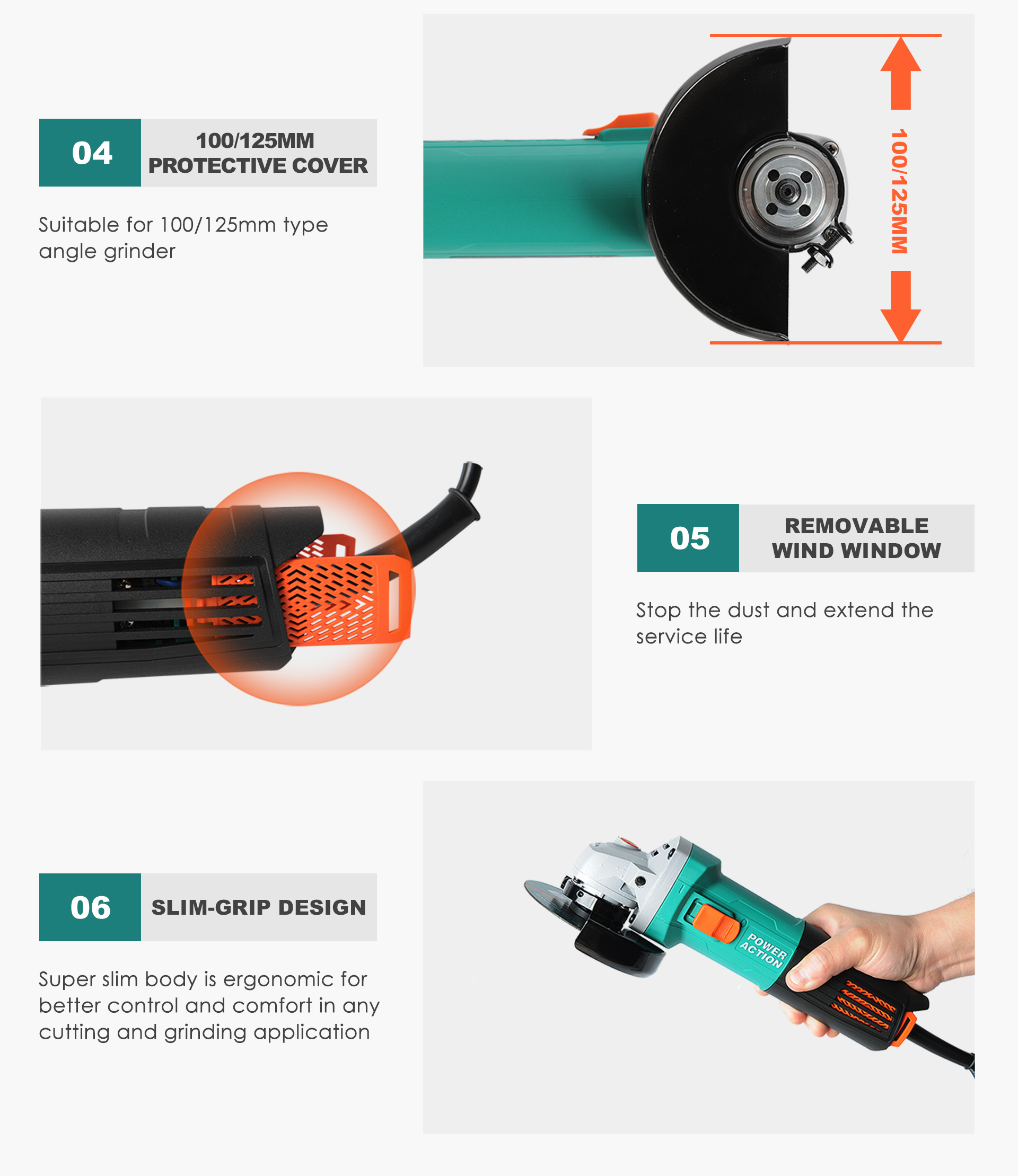 04

100/125MM
PROTECTIVE COVER

Suitable for 100/125mm type angle grinder

100/125MM

05

REMOVABLE
WIND WINDOW

Stop the dust and extend the service life

06

SLIM-GRIP DESIGN

Super slim body is ergonomic for better control and comfort in any cutting and grinding application

POWER
ACTION